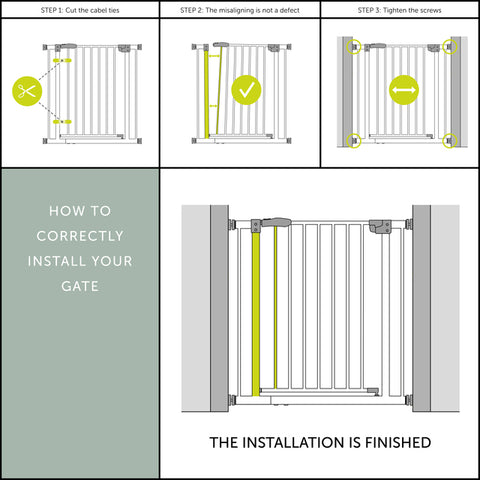 STEP 1: Cut the cabel ties

STEP 2: The misaligning is not a defect

STEP 3: Tighten the screws

HOW TO CORRECTLY INSTALL YOUR GATE

THE INSTALLATION IS FINISHED